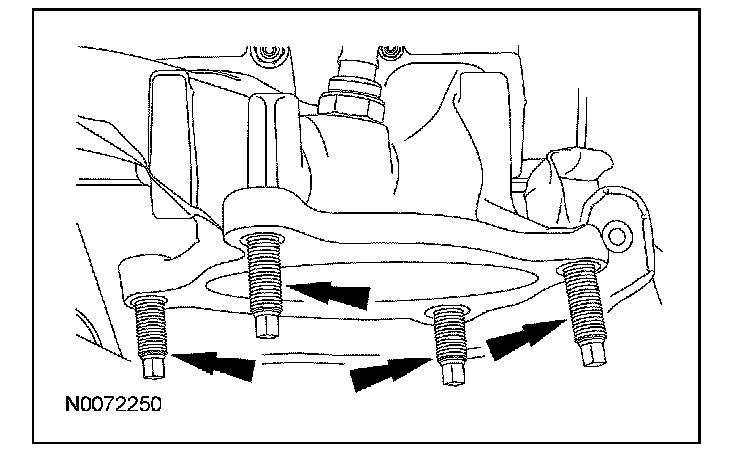 N0072250