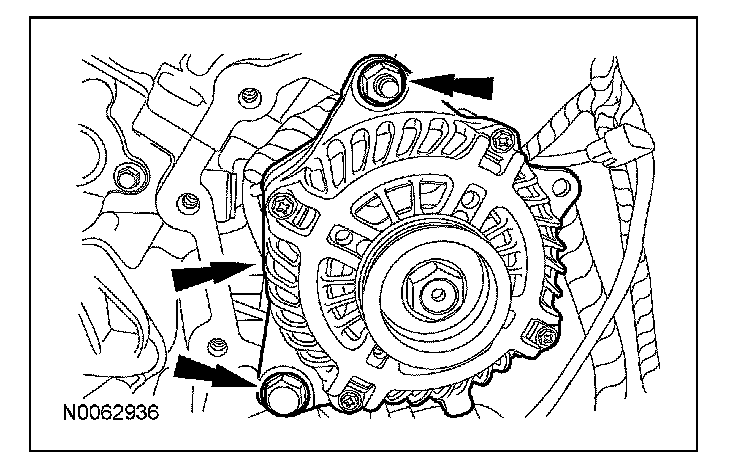 N0062936