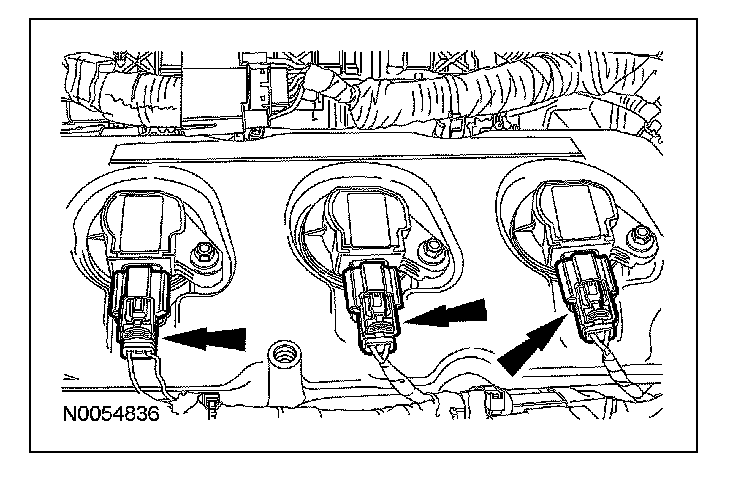 N0054836