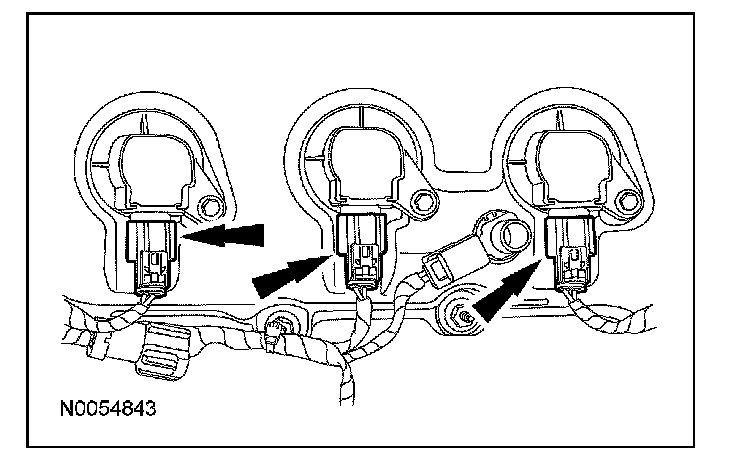 N0054843