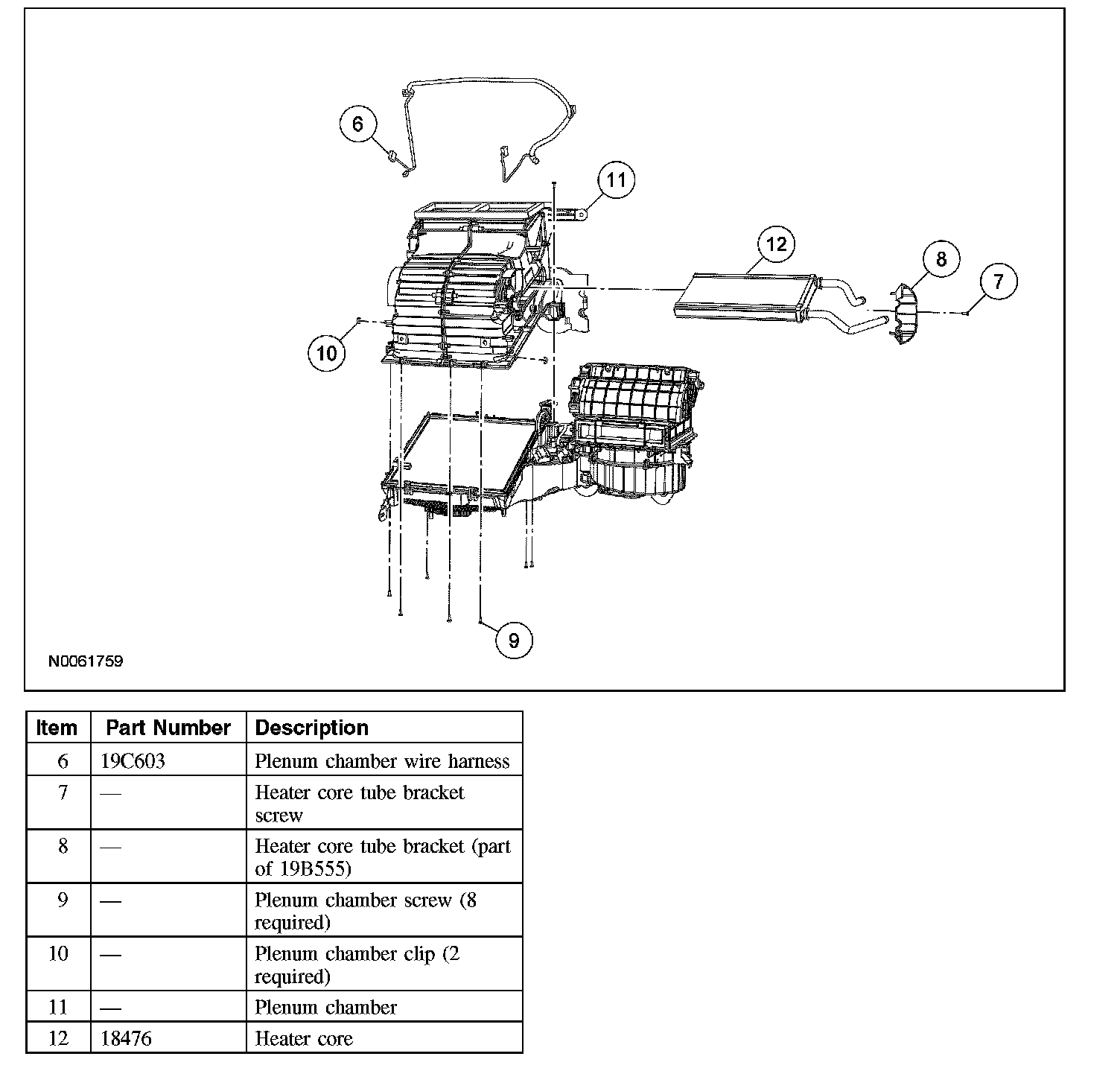 6
11
12
8
7
10
9
N0061759

| Item | Part Number | Description |
|---|---|---|
| 6 | 19C603 | Plenum chamber wire harness |
| 7 | — | Heater core tube bracket screw |
| 8 | — | Heater core tube bracket (part of 19B555) |
| 9 | — | Plenum chamber screw (8 required) |
| 10 | — | Plenum chamber clip (2 required) |
| 11 | — | Plenum chamber |
| 12 | 18476 | Heater core |