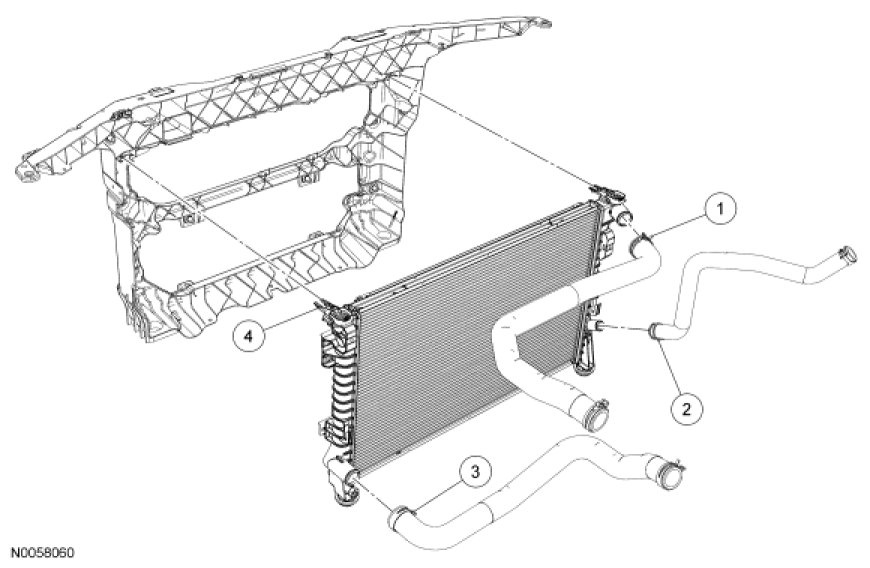 1
4
2
3
N0058060