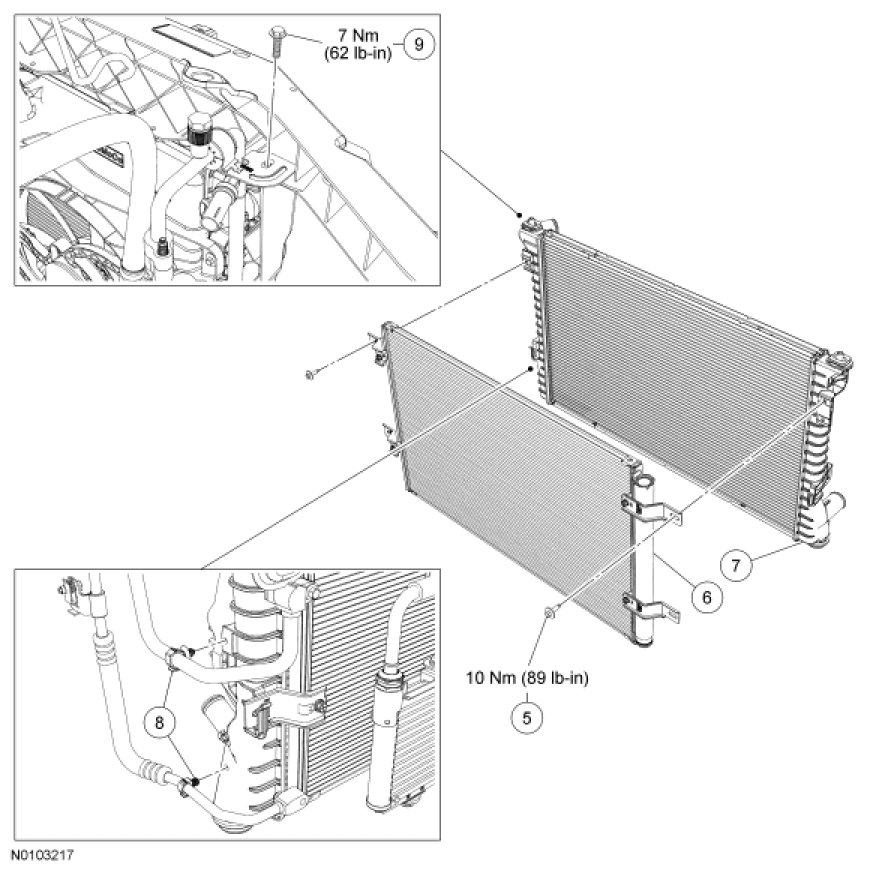 7 Nm
(62 lb-in)
9

7

6

10 Nm (89 lb-in)

5

8

N0103217