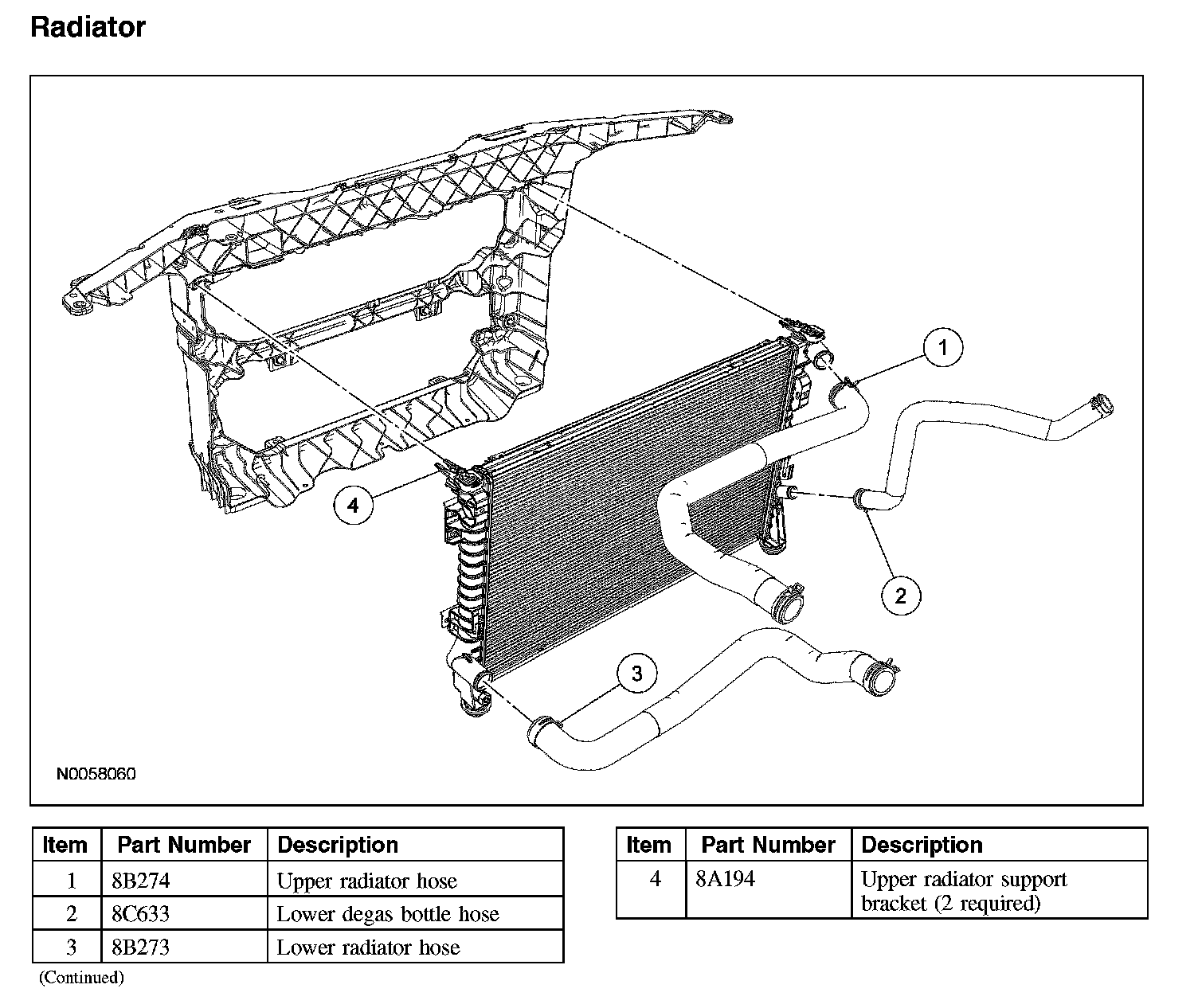 Radiator

1

4

2

3

N0058060

| Item | Part Number | Description |
|---|---|---|
| 1 | 8B274 | Upper radiator hose |
| 2 | 8C633 | Lower degas bottle hose |
| 3 | 8B273 | Lower radiator hose |

(Continued)

| Item | Part Number | Description |
|---|---|---|
| 4 | 8A194 | Upper radiator support bracket (2 required) |