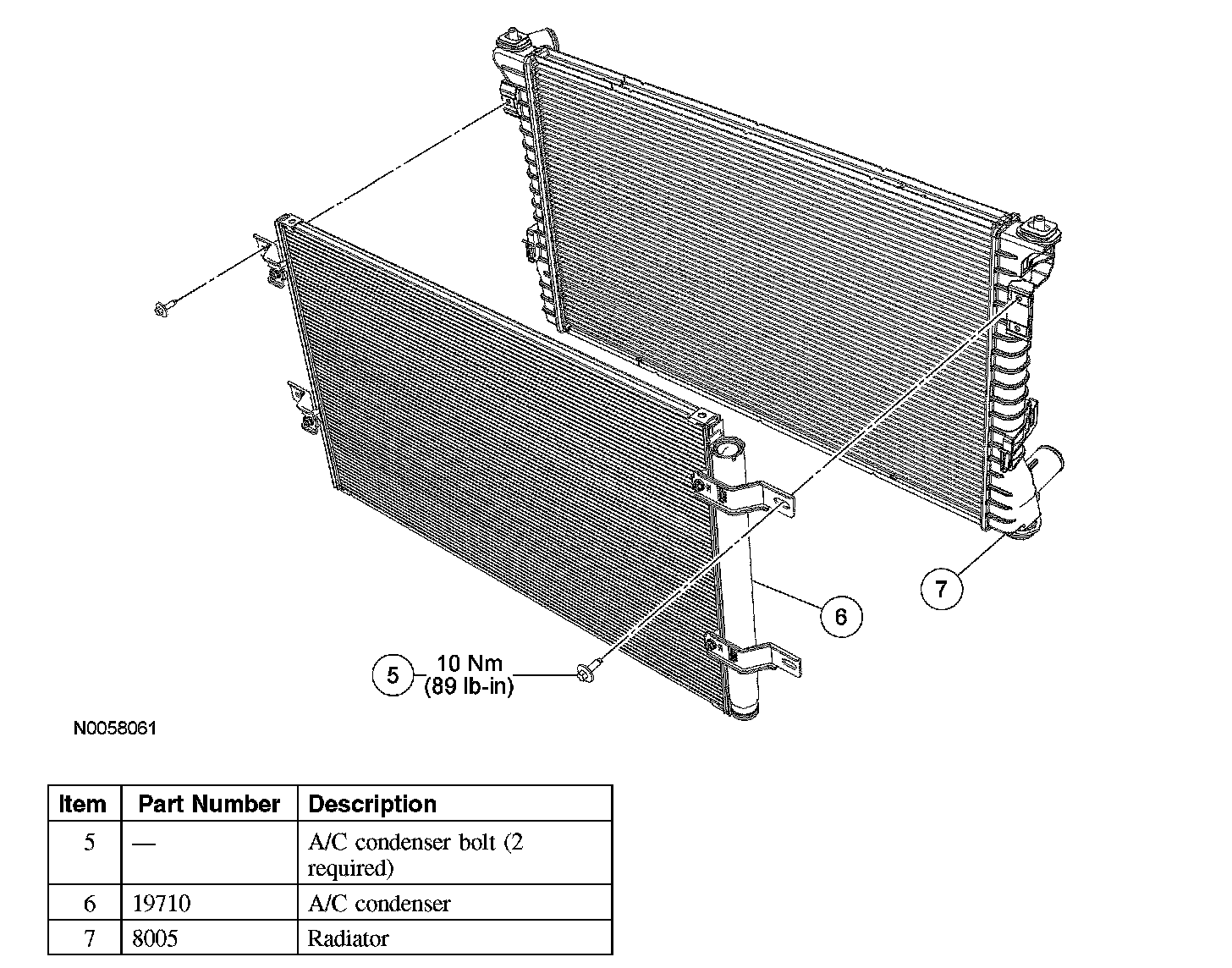 7

6

5

10 Nm
(89 lb-in)

N0058061

| Item | Part Number | Description |
|---|---|---|
| 5 | — | A/C condenser bolt (2 required) |
| 6 | 19710 | A/C condenser |
| 7 | 8005 | Radiator |