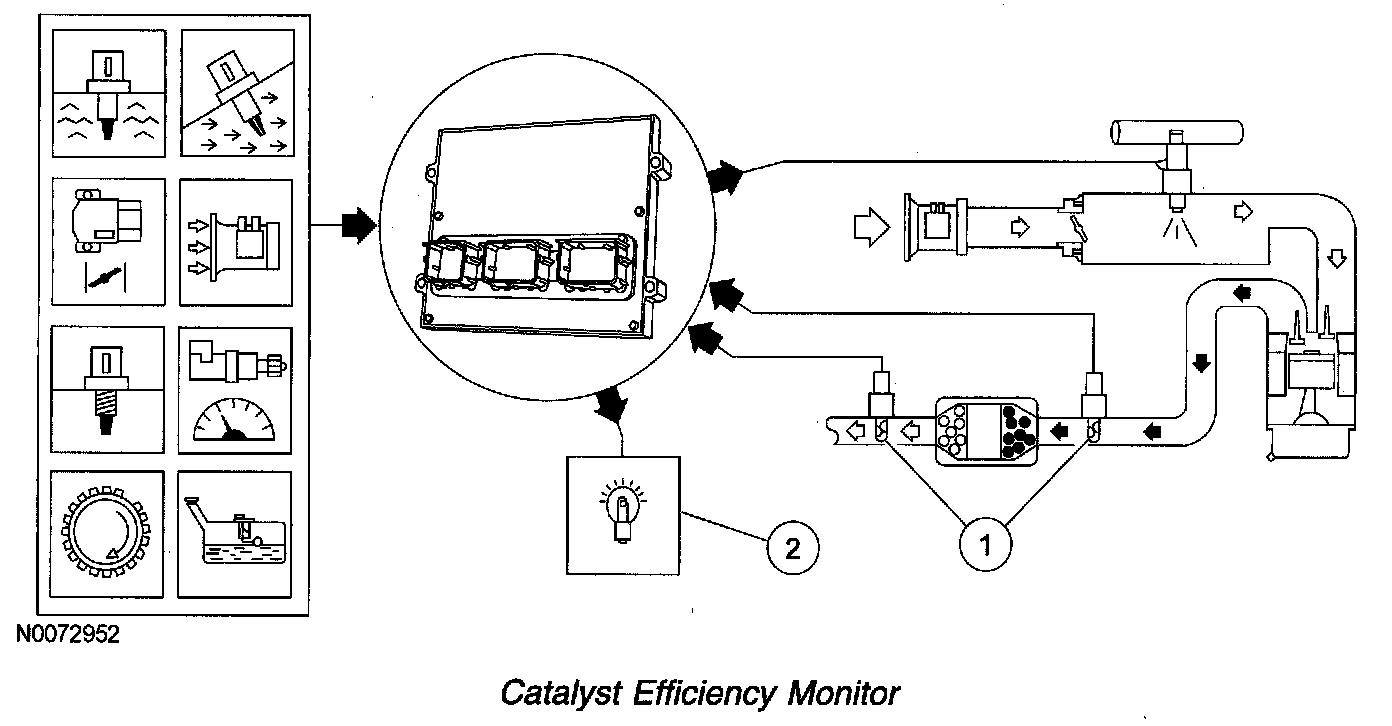 2

1

N0072952

Catalyst Efficiency Monitor