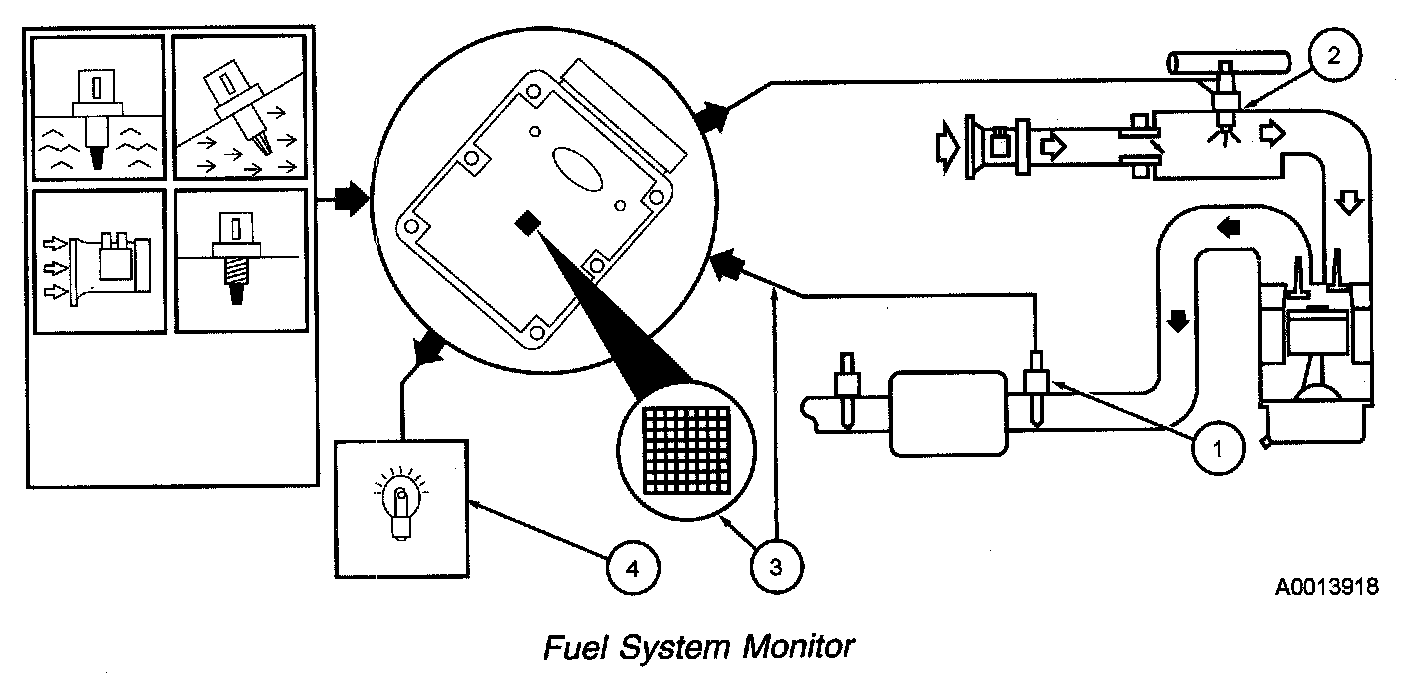 2

1

4

3

A0013918

Fuel System Monitor