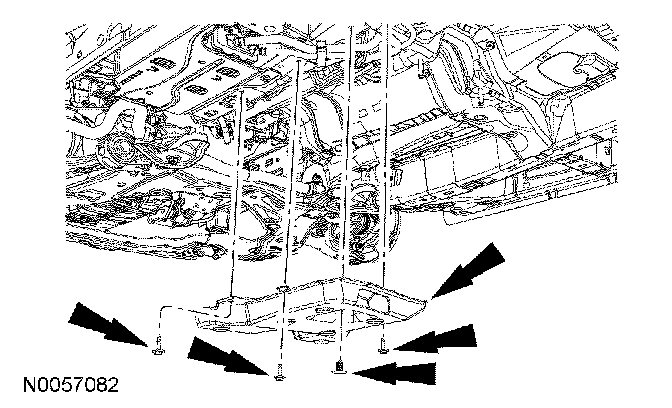 N0057082