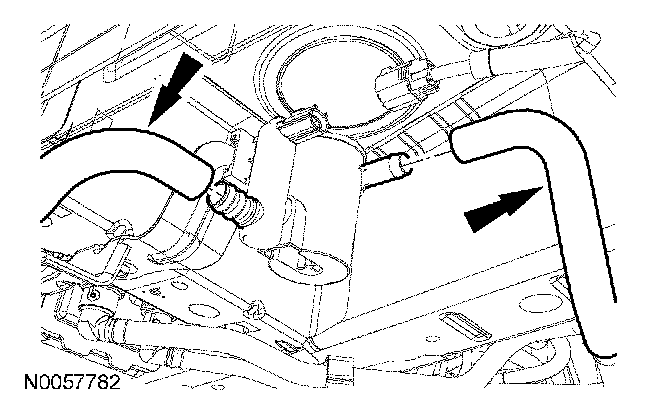 N0057782