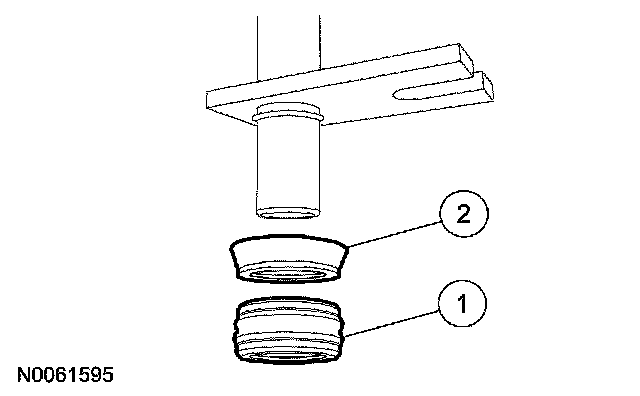 2

1

N0061595