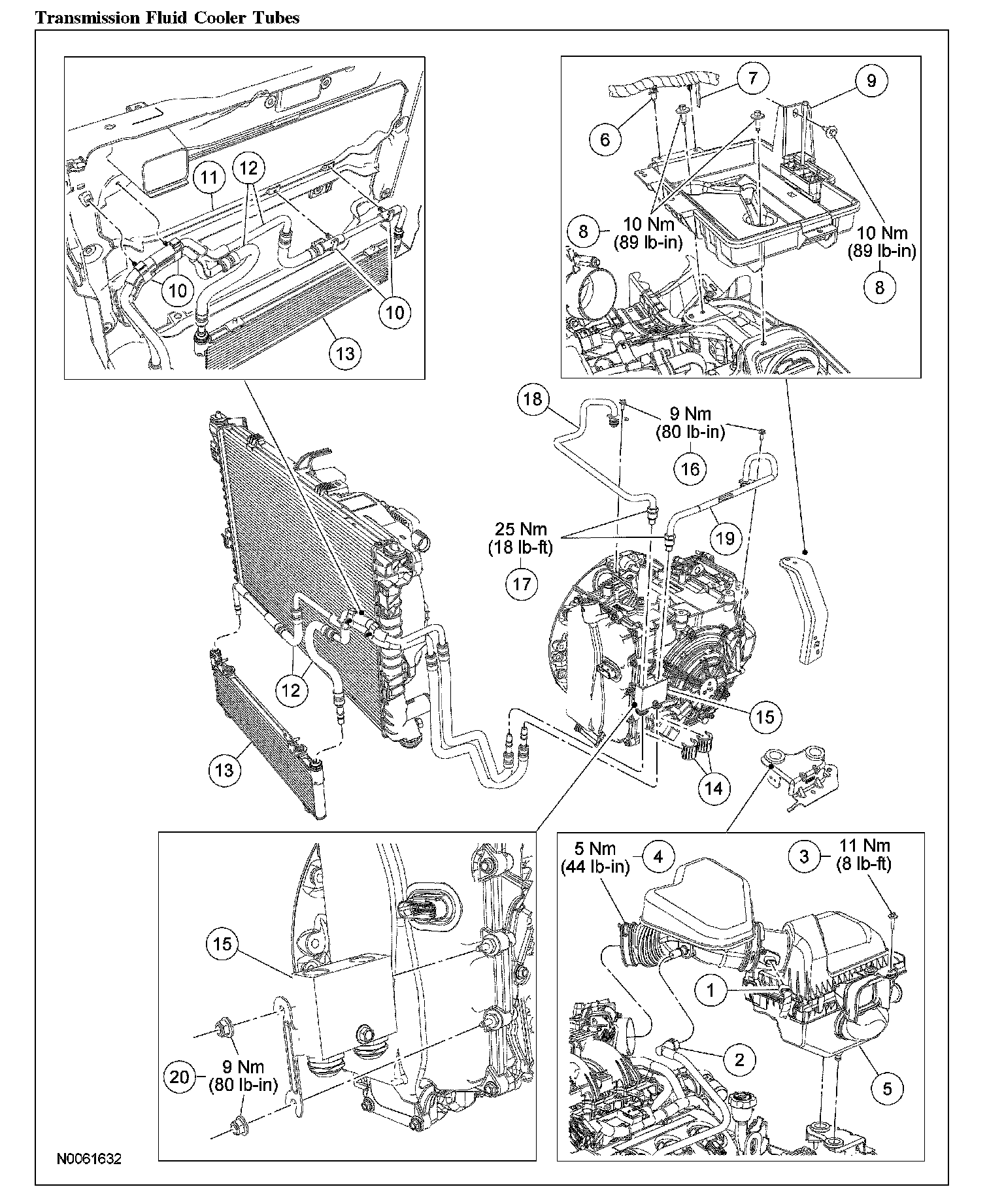 Transmission Fluid Cooler Tubes

11
12
10
10
13

7
9
6
8
10 Nm
(89 lb-in)
10 Nm
(89 lb-in)
8

18
9 Nm
(80 lb-in)
16
25 Nm
(18 lb-ft)
17
19

12
13
15
14

15
20
9 Nm
(80 lb-in)

5 Nm
(44 lb-in)
4
3
11 Nm
(8 lb-ft)
1
2
5

N0061632