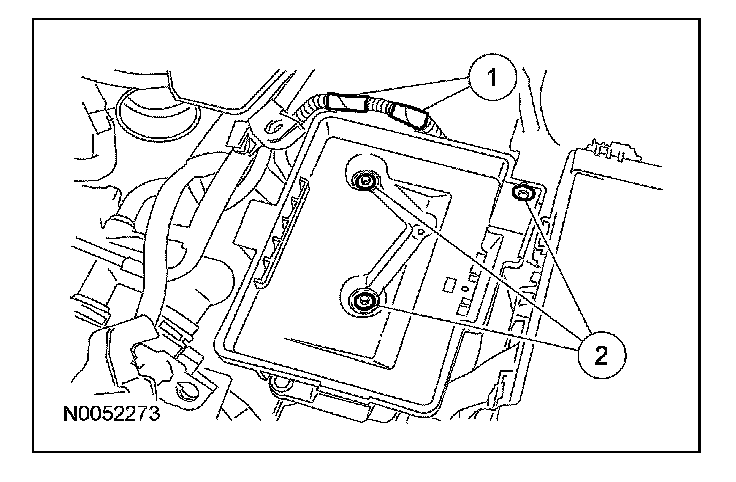 1

2

N0052273