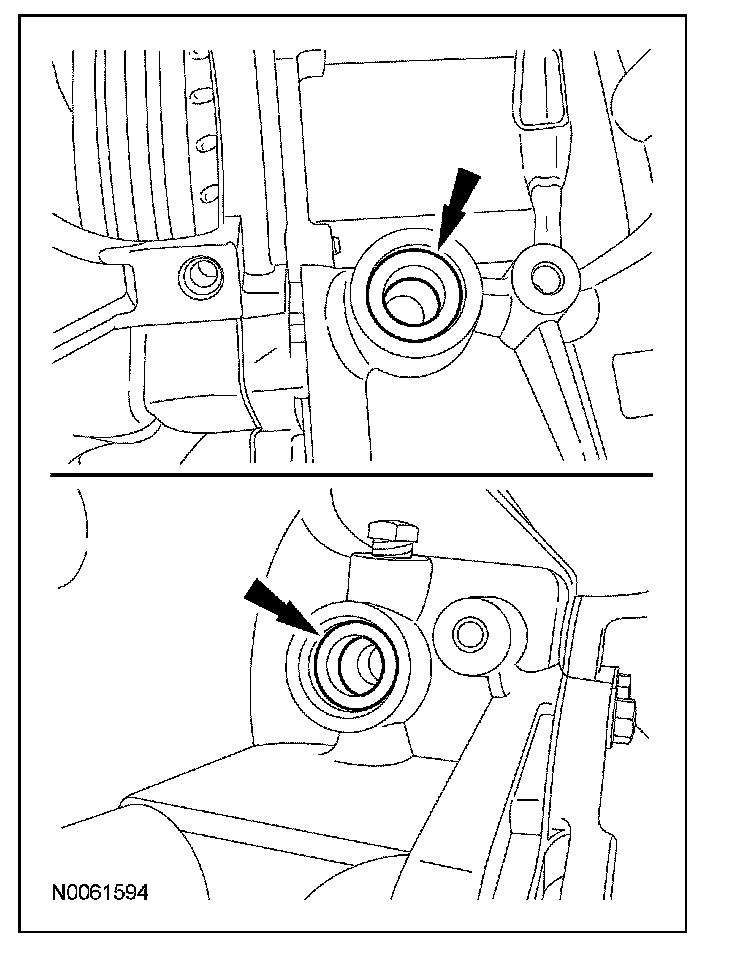 N0061594