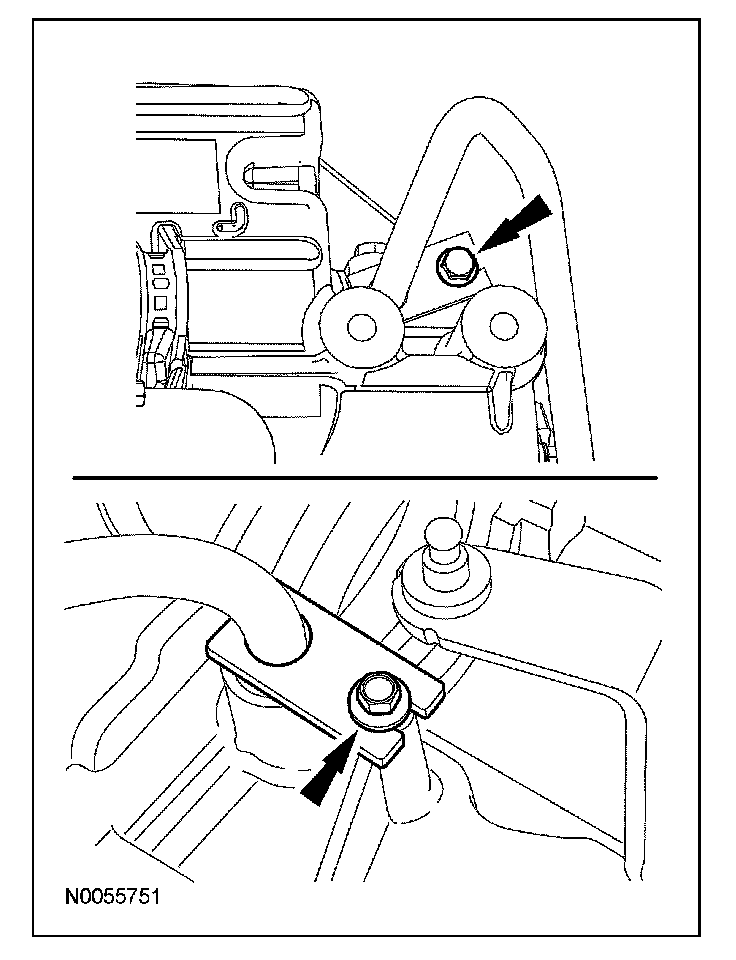 N0055751