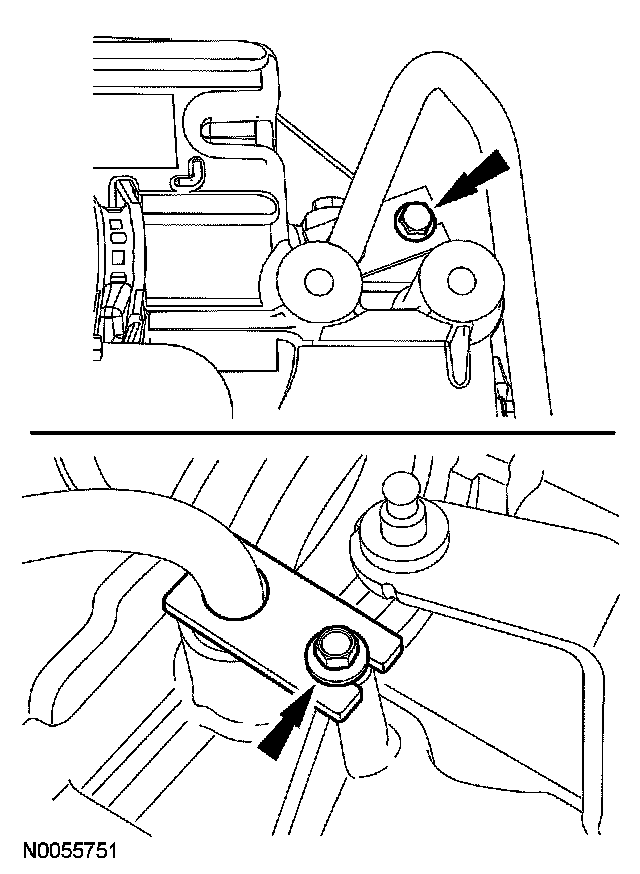 N0055751