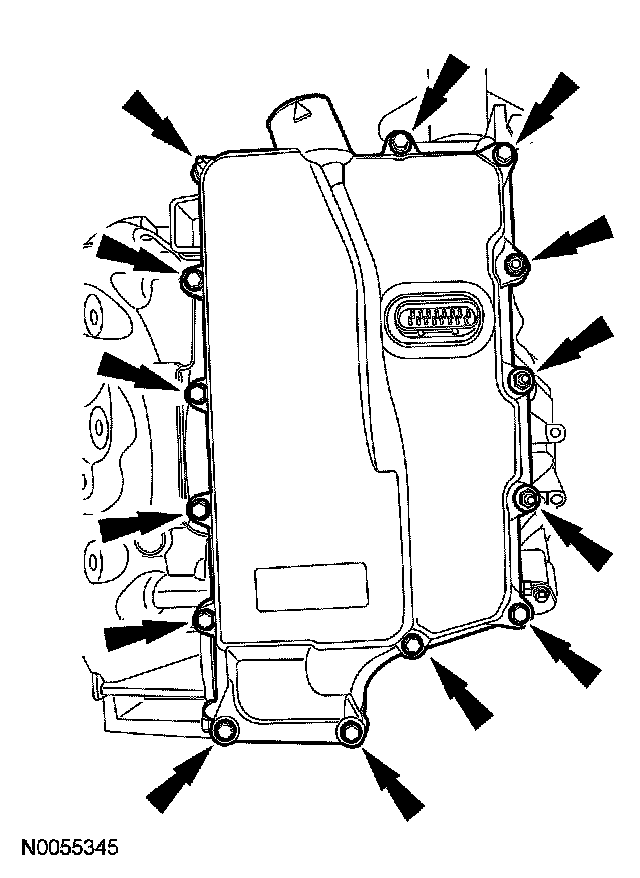 N0055345