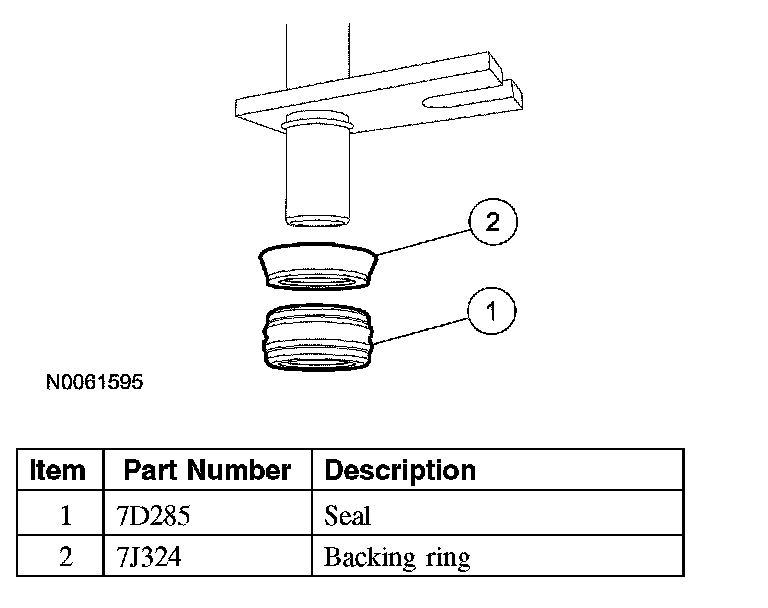 2

1

N0061595

| Item | Part Number | Description |
|---|---|---|
| 1 | 7D285 | Seal |
| 2 | 7J324 | Backing ring |