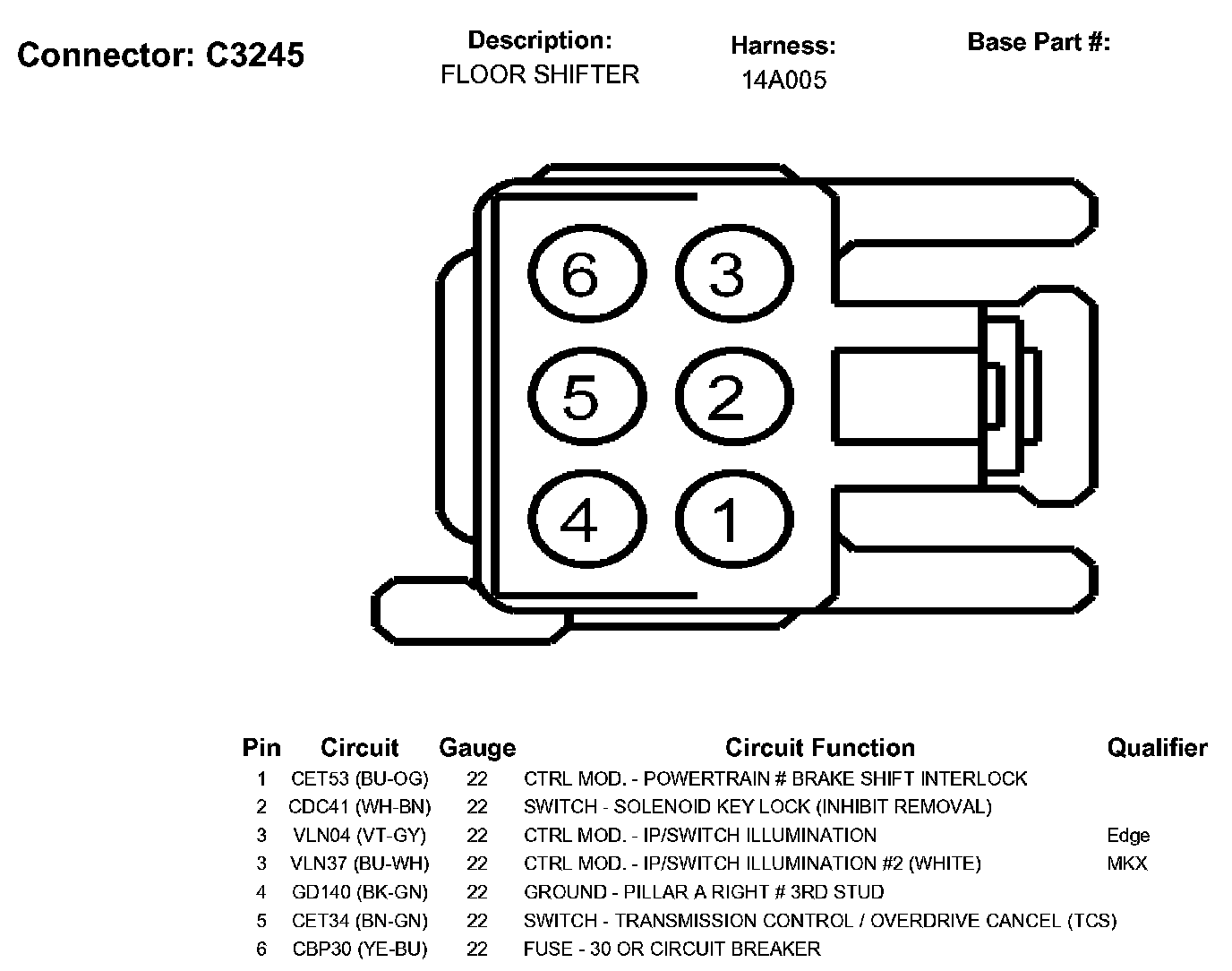 Connector: C3245

Description:
FLOOR SHIFTER

Harness:
14A005

Base Part #:

6 3
5 2
4 1

| Pin | Circuit | Gauge | Circuit Function | Qualifier |
|---|---|---|---|---|
| 1 | CET53 (BU-OG) | 22 | CTRL MOD. - POWERTRAIN # BRAKE SHIFT INTERLOCK | |
| 2 | CDC41 (WH-BN) | 22 | SWITCH - SOLENOID KEY LOCK (INHIBIT REMOVAL) | |
| 3 | VLN04 (VT-GY) | 22 | CTRL MOD. - IP/SWITCH ILLUMINATION | Edge |
| 3 | VLN37 (BU-WH) | 22 | CTRL MOD. - IP/SWITCH ILLUMINATION #2 (WHITE) | MKX |
| 4 | GD140 (BK-GN) | 22 | GROUND - PILLAR A RIGHT # 3RD STUD | |
| 5 | CET34 (BN-GN) | 22 | SWITCH - TRANSMISSION CONTROL / OVERDRIVE CANCEL (TCS) | |
| 6 | CBP30 (YE-BU) | 22 | FUSE - 30 OR CIRCUIT BREAKER | |