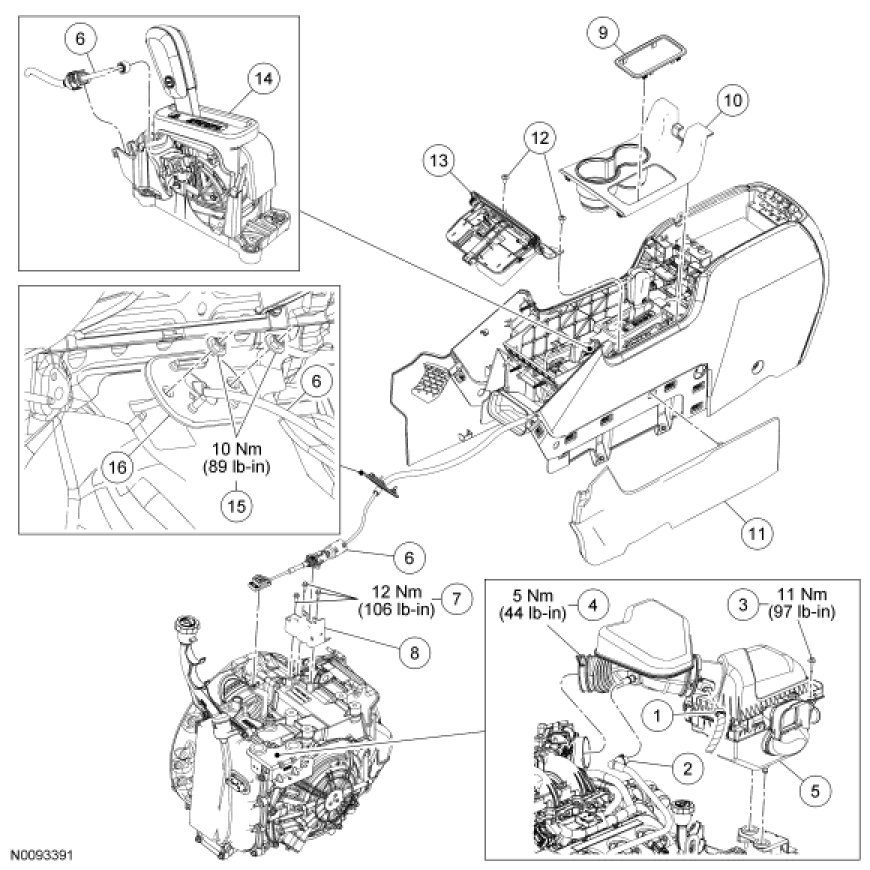 6
14
9
10
12
13
6
10 Nm
(89 lb-in)
16
15
11
6
12 Nm
(106 lb-in)
7
8
5 Nm
(44 lb-in)
4
3
11 Nm
(97 lb-in)
1
2
5
N0093391