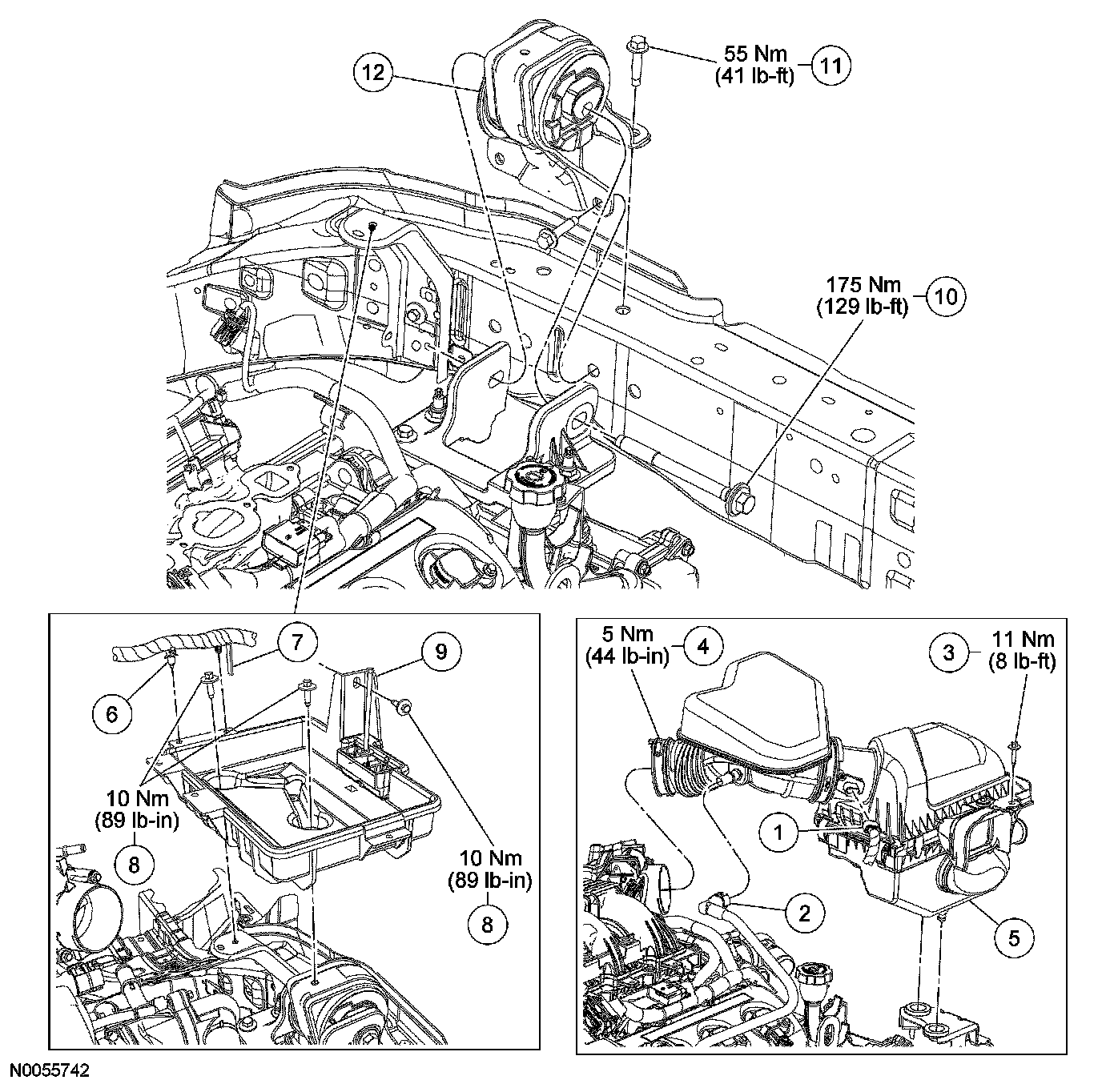 12

55 Nm
(41 lb-ft)
11

175 Nm
(129 lb-ft)
10

7

9

6

10 Nm
(89 lb-in)
8

10 Nm
(89 lb-in)
8

5 Nm
(44 lb-in)
4

3
11 Nm
(8 lb-ft)

1

2

5

N0055742