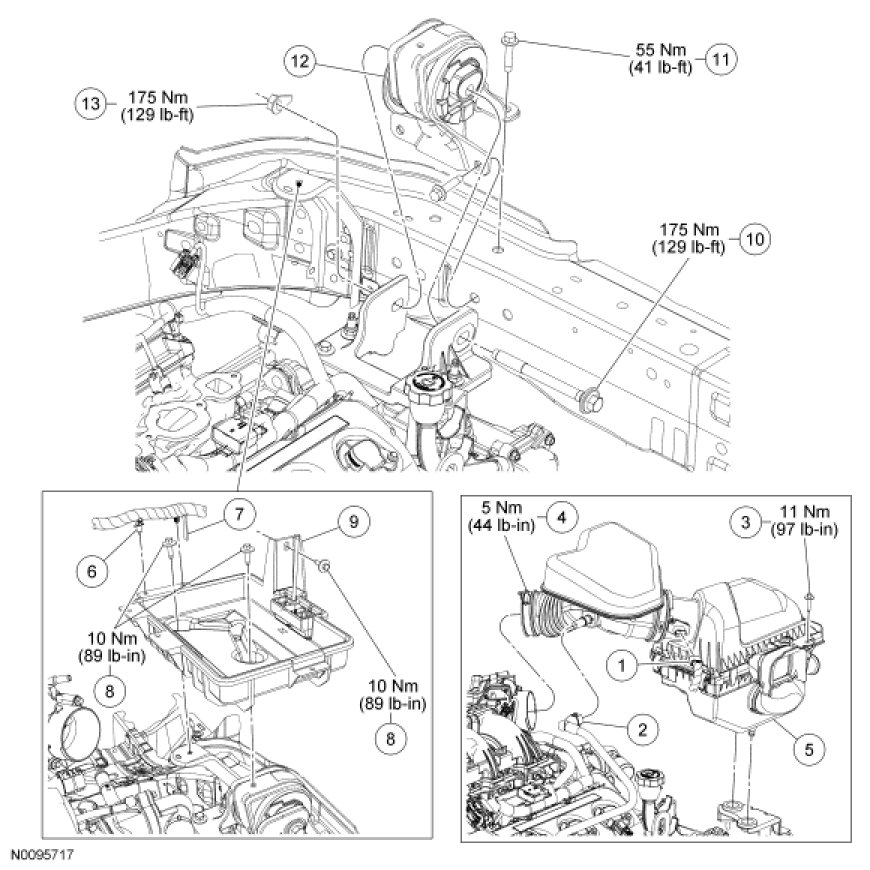 12

55 Nm
(41 lb-ft)
11

13
175 Nm
(129 lb-ft)

175 Nm
(129 lb-ft)
10

7

9

6

10 Nm
(89 lb-in)
8

10 Nm
(89 lb-in)
8

5 Nm
(44 lb-in)
4

3
11 Nm
(97 lb-in)

1

2

5

N0095717