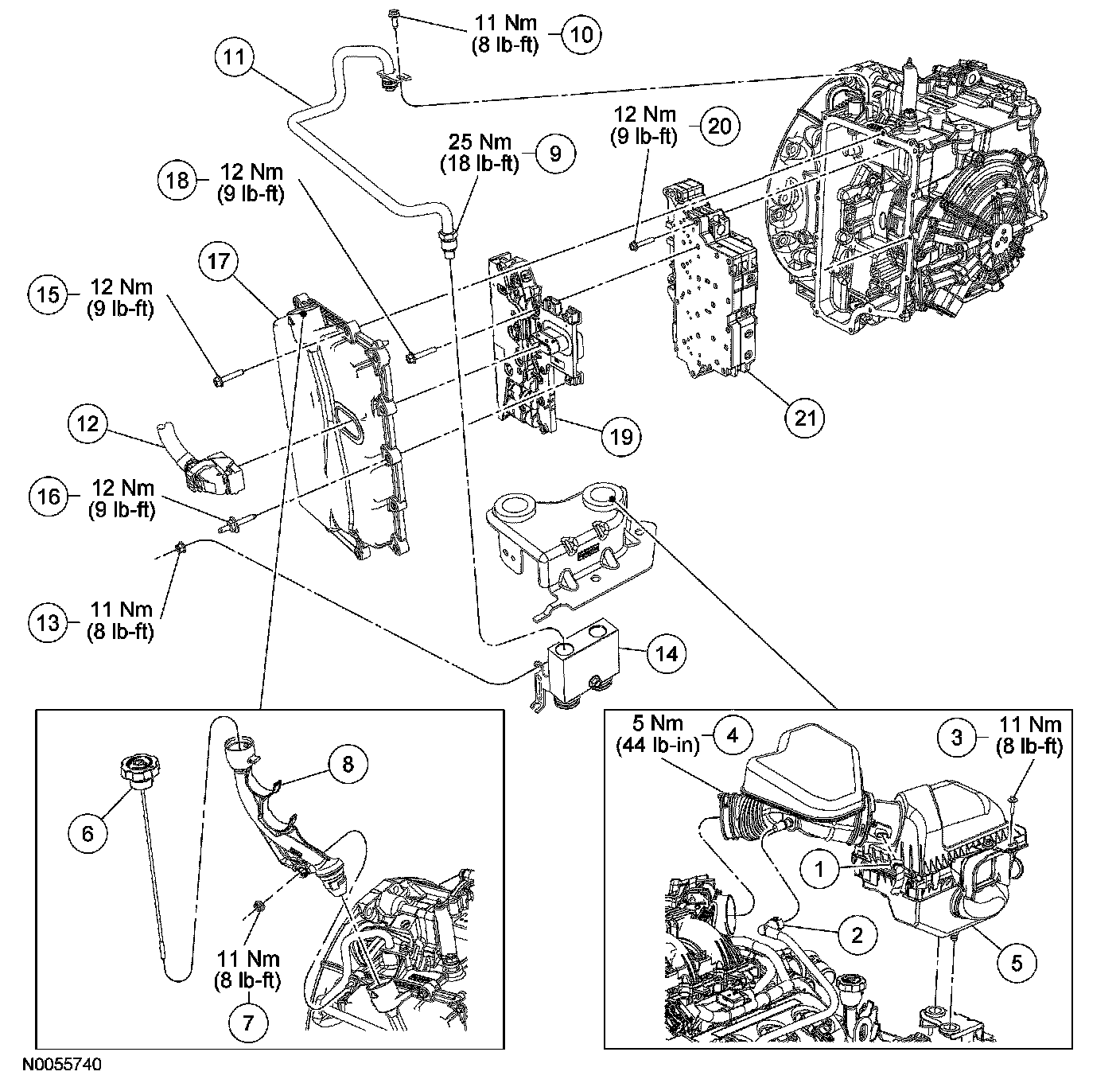 11 Nm (8 lb-ft) 10

11

12 Nm (9 lb-ft) 20

25 Nm (18 lb-ft) 9

18 12 Nm (9 lb-ft)

17

15 12 Nm (9 lb-ft)

12

19

21

16 12 Nm (9 lb-ft)

13 11 Nm (8 lb-ft)

14

5 Nm (44 lb-in) 4

3 11 Nm (8 lb-ft)

8

6

1

2

5

11 Nm (8 lb-ft)

7

N0055740