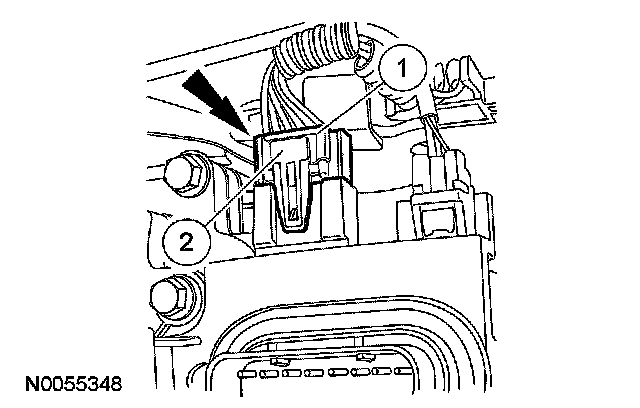 1
2
N0055348