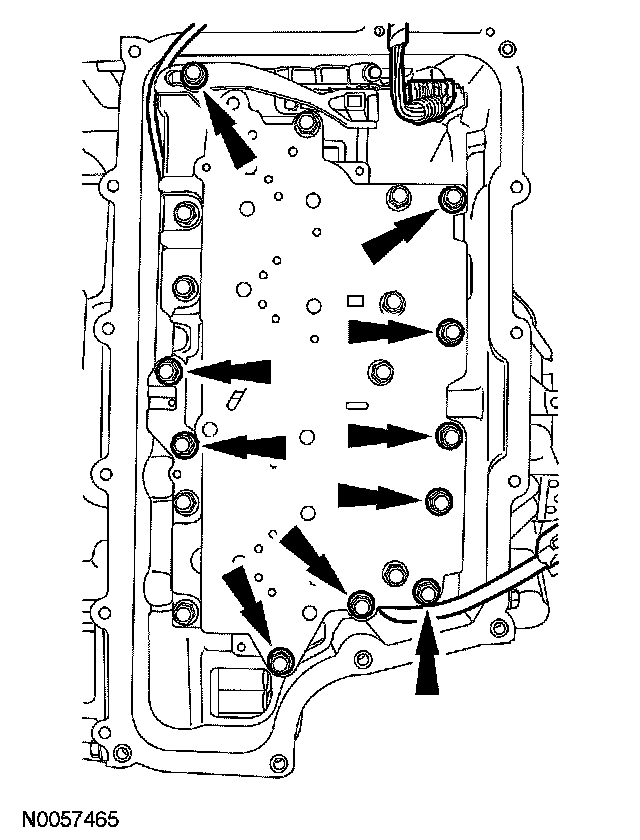 N0057465