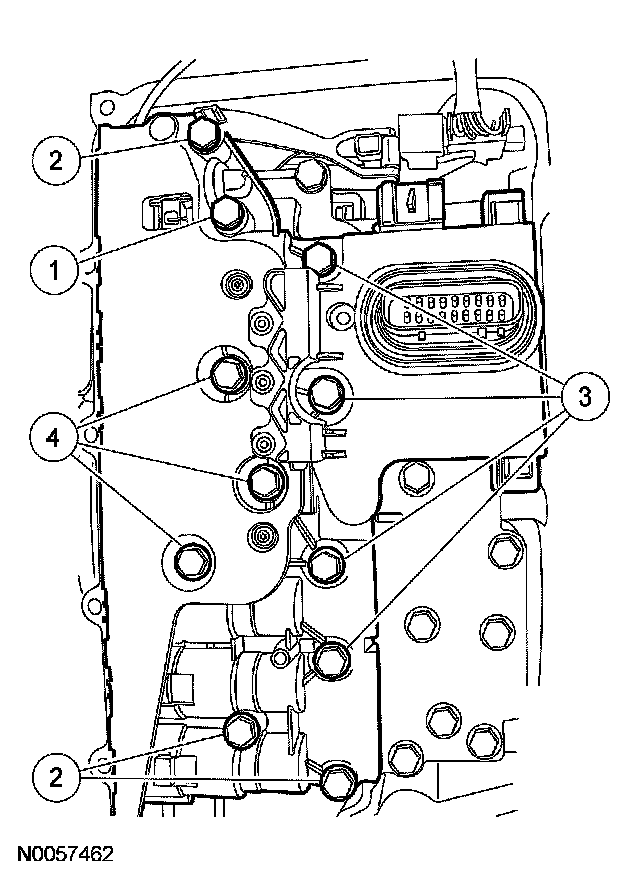 2

1

3

4

2

N0057462