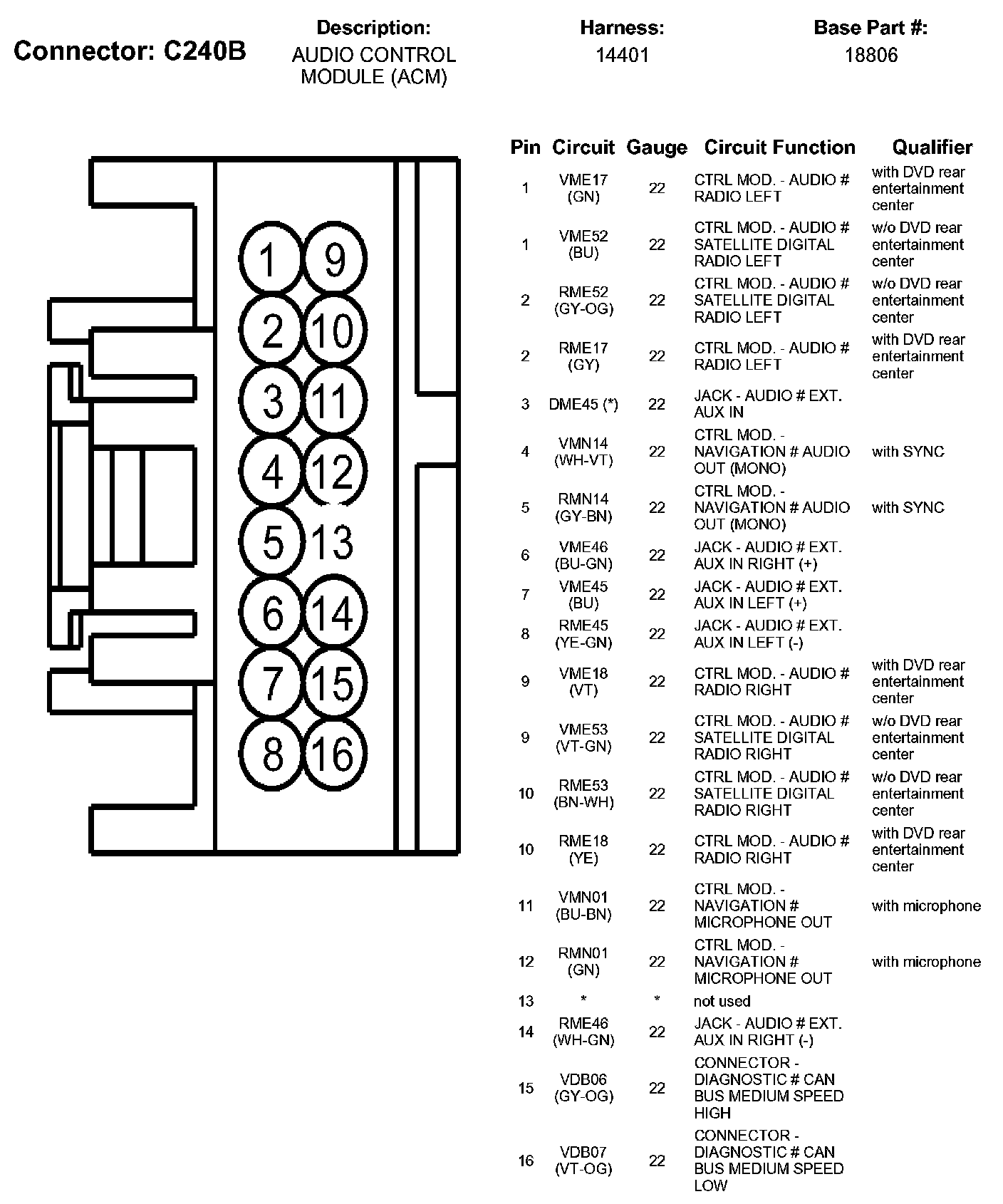 Connector: C240B

Description:
AUDIO CONTROL MODULE (ACM)

Harness:
14401

Base Part #:
18806

1 9
2 10
3 11
4 12
5 13
6 14
7 15
8 16

| Pin | Circuit | Gauge | Circuit Function | Qualifier |
|---|---|---|---|---|
| 1 | VME17 (GN) | 22 | CTRL MOD. - AUDIO # RADIO LEFT | with DVD rear entertainment center |
| 1 | VME52 (BU) | 22 | CTRL MOD. - AUDIO # SATELLITE DIGITAL RADIO LEFT | w/o DVD rear entertainment center |
| 2 | RME52 (GY-OG) | 22 | CTRL MOD. - AUDIO # SATELLITE DIGITAL RADIO LEFT | w/o DVD rear entertainment center |
| 2 | RME17 (GY) | 22 | CTRL MOD. - AUDIO # RADIO LEFT | with DVD rear entertainment center |
| 3 | DME45 (*) | 22 | JACK - AUDIO # EXT. AUX IN | |
| 4 | VMN14 (WH-VT) | 22 | CTRL MOD. - NAVIGATION # AUDIO OUT (MONO) | with SYNC |
| 5 | RMN14 (GY-BN) | 22 | CTRL MOD. - NAVIGATION # AUDIO OUT (MONO) | with SYNC |
| 6 | VME46 (BU-GN) | 22 | JACK - AUDIO # EXT. AUX IN RIGHT (+) | |
| 7 | VME45 (BU) | 22 | JACK - AUDIO # EXT. AUX IN LEFT (+) | |
| 8 | RME45 (YE-GN) | 22 | JACK - AUDIO # EXT. AUX IN LEFT (-) | |
| 9 | VME18 (VT) | 22 | CTRL MOD. - AUDIO # RADIO RIGHT | with DVD rear entertainment center |
| 9 | VME53 (VT-GN) | 22 | CTRL MOD. - AUDIO # SATELLITE DIGITAL RADIO RIGHT | w/o DVD rear entertainment center |
| 10 | RME53 (BN-WH) | 22 | CTRL MOD. - AUDIO # SATELLITE DIGITAL RADIO RIGHT | w/o DVD rear entertainment center |
| 10 | RME18 (YE) | 22 | CTRL MOD. - AUDIO # RADIO RIGHT | with DVD rear entertainment center |
| 11 | VMN01 (BU-BN) | 22 | CTRL MOD. - NAVIGATION # MICROPHONE OUT | with microphone |
| 12 | RMN01 (GN) | 22 | CTRL MOD. - NAVIGATION # MICROPHONE OUT | with microphone |
| 13 | * | * | not used | |
| 14 | RME46 (WH-GN) | 22 | JACK - AUDIO # EXT. AUX IN RIGHT (-) | |
| 15 | VDB06 (GY-OG) | 22 | CONNECTOR - DIAGNOSTIC # CAN BUS MEDIUM SPEED HIGH | |
| 16 | VDB07 (VT-OG) | 22 | CONNECTOR - DIAGNOSTIC # CAN BUS MEDIUM SPEED LOW | |