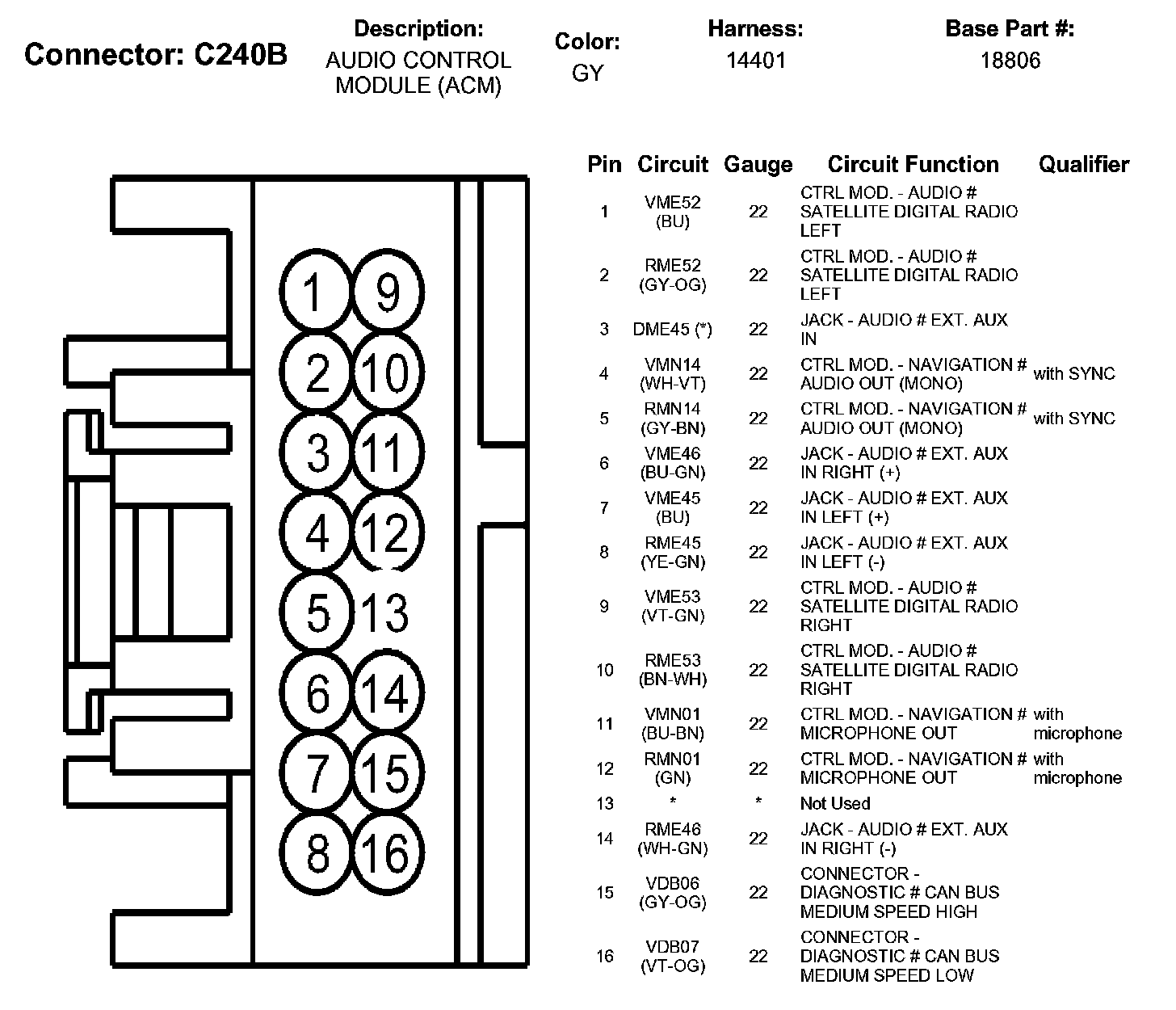 Connector: C240B

Description:
AUDIO CONTROL MODULE (ACM)

Color:
GY

Harness:
14401

Base Part #:
18806

1 9
2 10
3 11
4 12
5 13
6 14
7 15
8 16

| Pin | Circuit | Gauge | Circuit Function | Qualifier |
|---|---|---|---|---|
| 1 | VME52 (BU) | 22 | CTRL MOD. - AUDIO # SATELLITE DIGITAL RADIO LEFT | |
| 2 | RME52 (GY-OG) | 22 | CTRL MOD. - AUDIO # SATELLITE DIGITAL RADIO LEFT | |
| 3 | DME45 (*) | 22 | JACK - AUDIO # EXT. AUX IN | |
| 4 | VMN14 (WH-VT) | 22 | CTRL MOD. - NAVIGATION # AUDIO OUT (MONO) | with SYNC |
| 5 | RMN14 (GY-BN) | 22 | CTRL MOD. - NAVIGATION # AUDIO OUT (MONO) | with SYNC |
| 6 | VME46 (BU-GN) | 22 | JACK - AUDIO # EXT. AUX IN RIGHT (+) | |
| 7 | VME45 (BU) | 22 | JACK - AUDIO # EXT. AUX IN LEFT (+) | |
| 8 | RME45 (YE-GN) | 22 | JACK - AUDIO # EXT. AUX IN LEFT (-) | |
| 9 | VME53 (VT-GN) | 22 | CTRL MOD. - AUDIO # SATELLITE DIGITAL RADIO RIGHT | |
| 10 | RME53 (BN-WH) | 22 | CTRL MOD. - AUDIO # SATELLITE DIGITAL RADIO RIGHT | |
| 11 | VMN01 (BU-BN) | 22 | CTRL MOD. - NAVIGATION # MICROPHONE OUT | with microphone |
| 12 | RMN01 (GN) | 22 | CTRL MOD. - NAVIGATION # MICROPHONE OUT | with microphone |
| 13 | * | * | Not Used | |
| 14 | RME46 (WH-GN) | 22 | JACK - AUDIO # EXT. AUX IN RIGHT (-) | |
| 15 | VDB06 (GY-OG) | 22 | CONNECTOR - DIAGNOSTIC # CAN BUS MEDIUM SPEED HIGH | |
| 16 | VDB07 (VT-OG) | 22 | CONNECTOR - DIAGNOSTIC # CAN BUS MEDIUM SPEED LOW | |