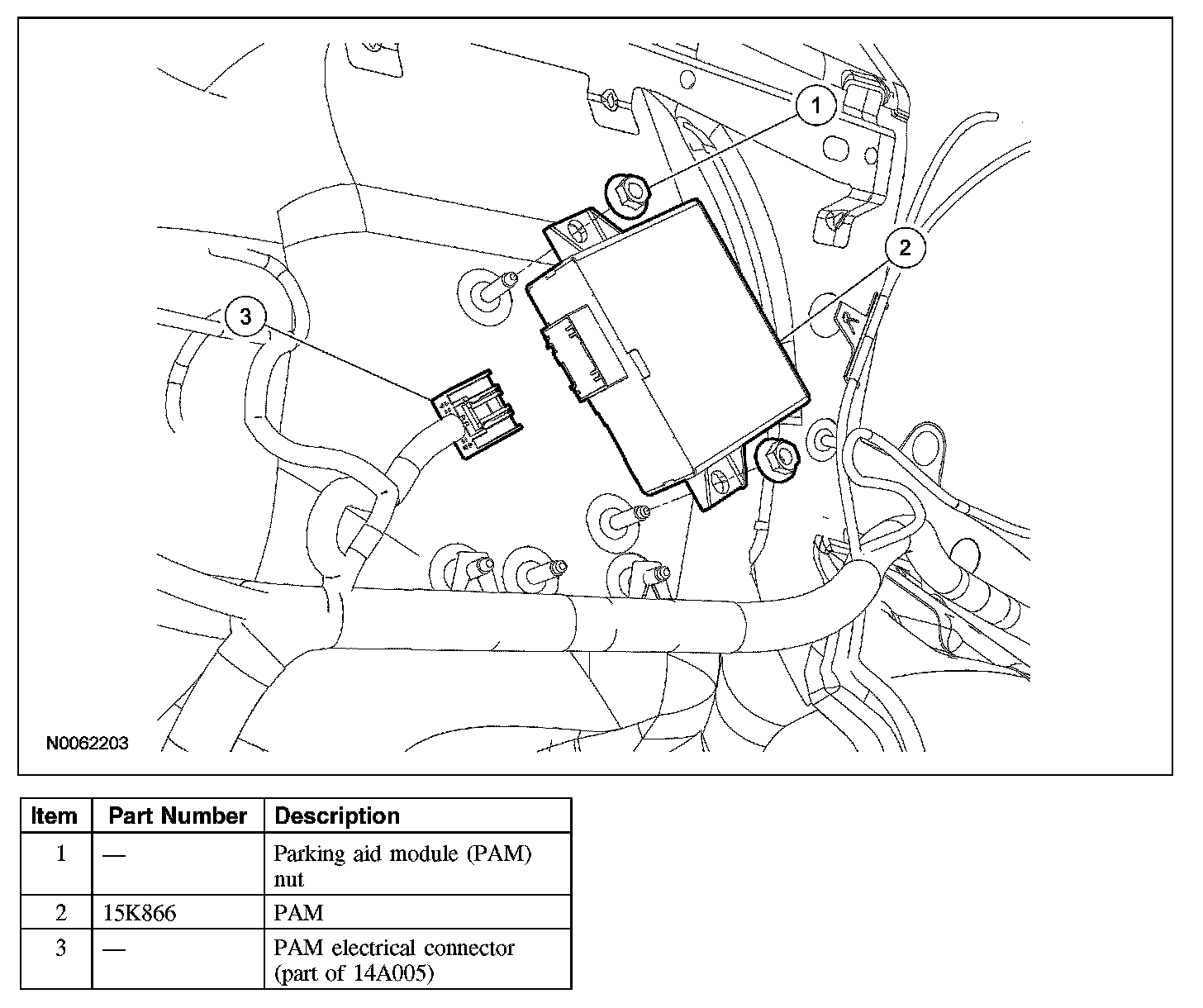 1

2

3

N0062203

| Item | Part Number | Description |
|---|---|---|
| 1 | — | Parking aid module (PAM) nut |
| 2 | 15K866 | PAM |
| 3 | — | PAM electrical connector (part of 14A005) |