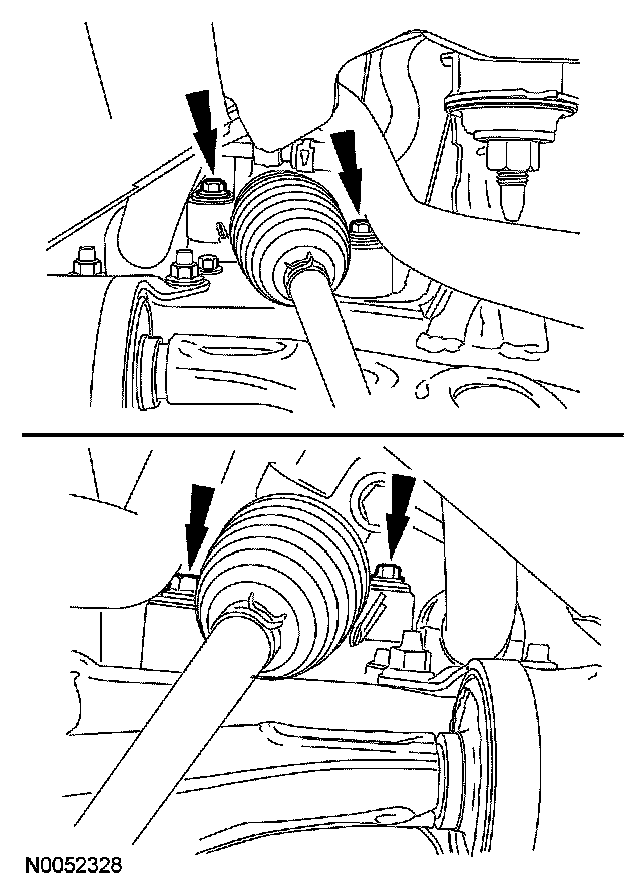 N0052328