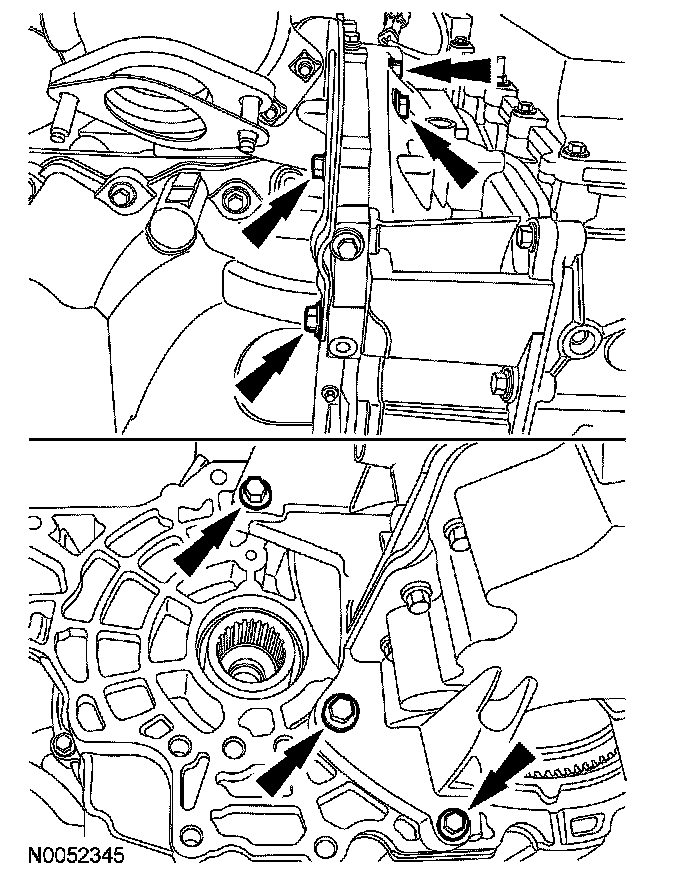 N0052345