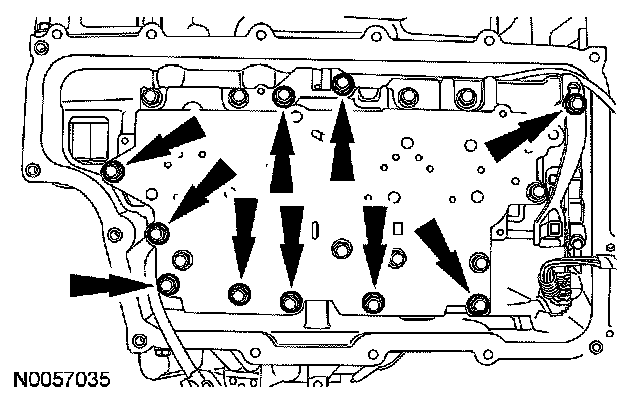 N0057035