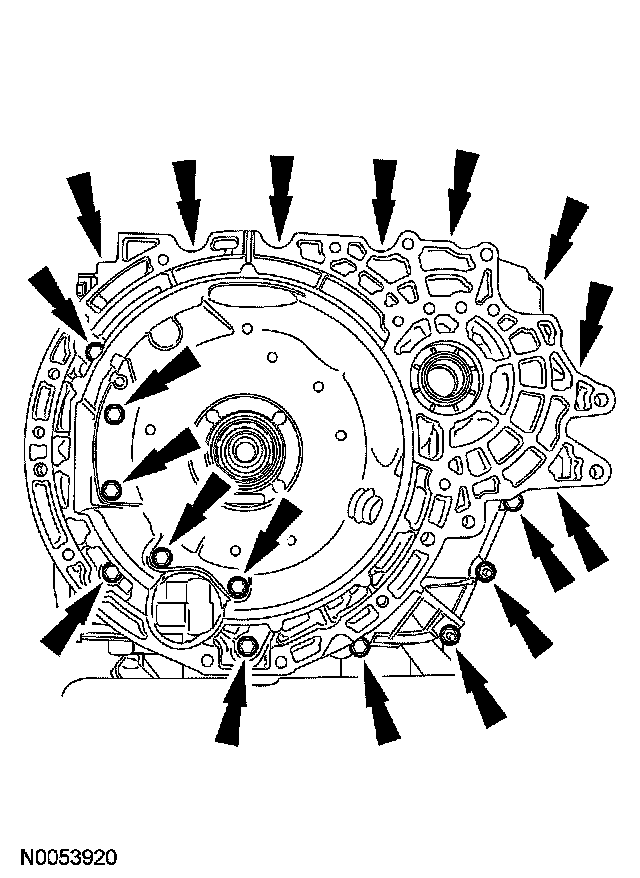 N0053920