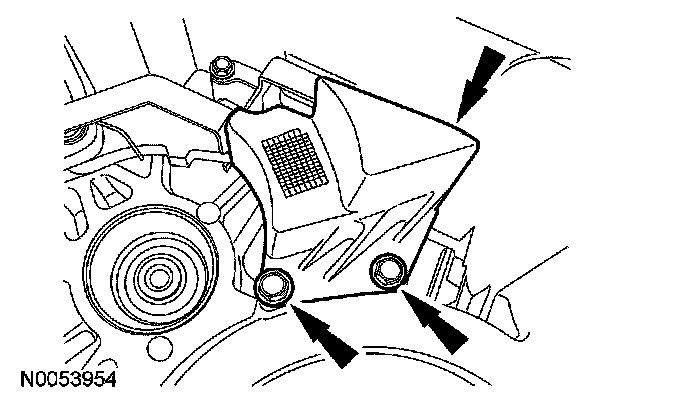 N0053954