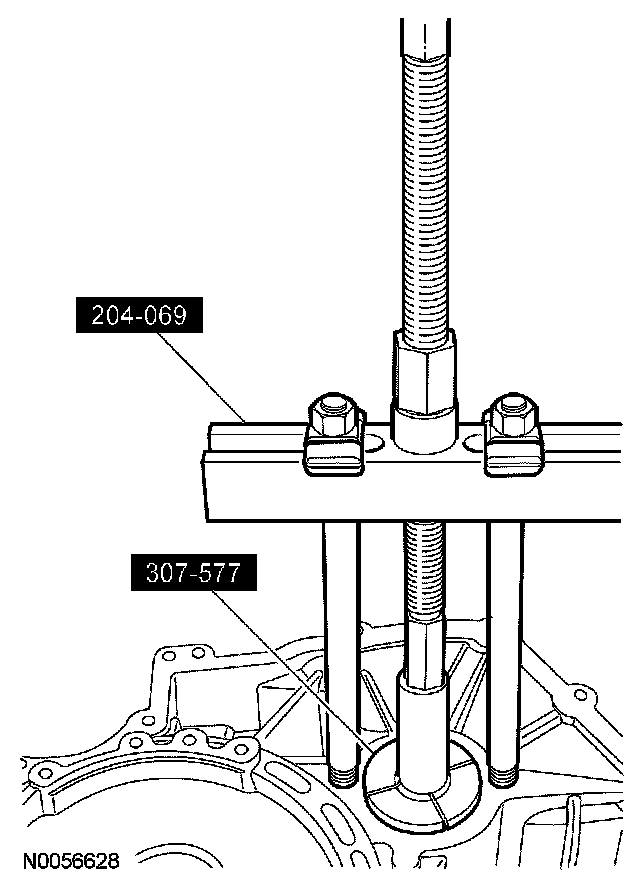 204-069

307-577

N0056628