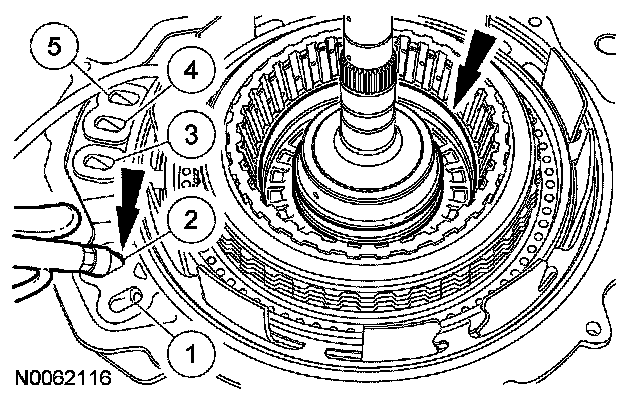 5
4
3
2
1
N0062116