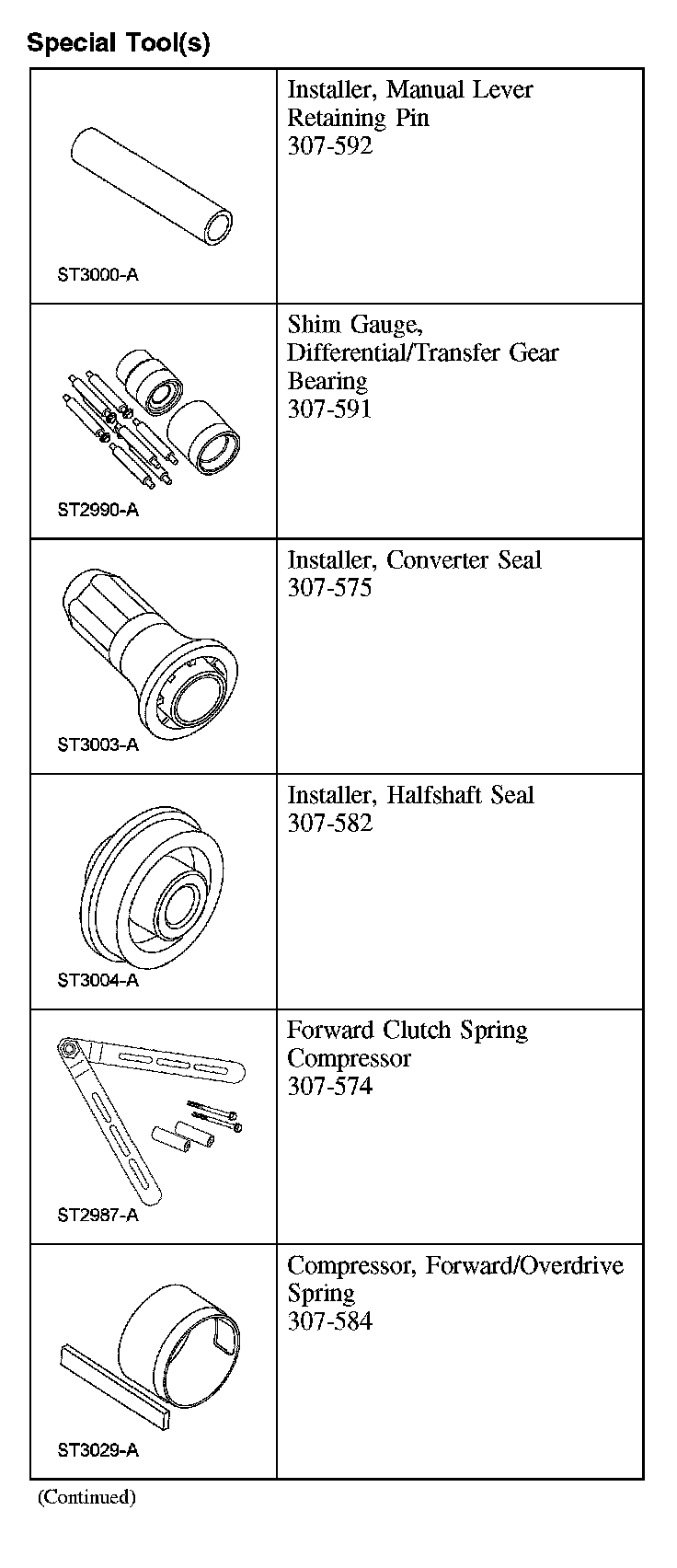 Special Tool(s)

| | |
|---|---|
| ST3000-A | Installer, Manual Lever Retaining Pin 307-592 |
| ST2990-A | Shim Gauge, Differential/Transfer Gear Bearing 307-591 |
| ST3003-A | Installer, Converter Seal 307-575 |
| ST3004-A | Installer, Halfshaft Seal 307-582 |
| ST2987-A | Forward Clutch Spring Compressor 307-574 |
| ST3029-A | Compressor, Forward/Overdrive Spring 307-584 |

(Continued)