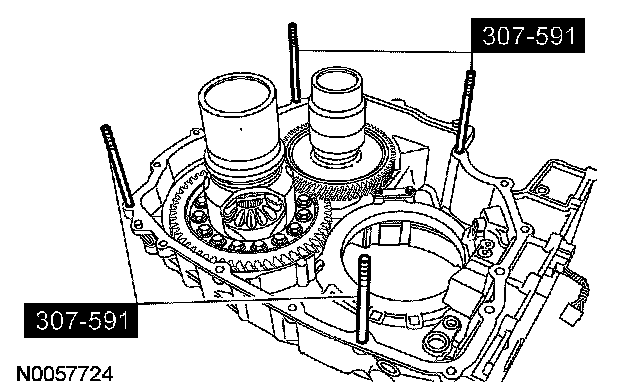 307-591

307-591

N0057724