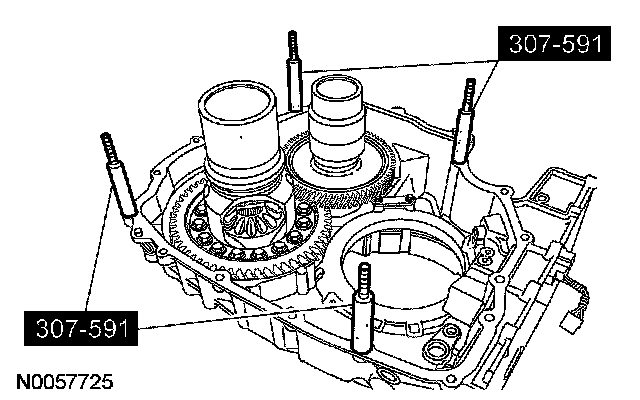 307-591

307-591

N0057725