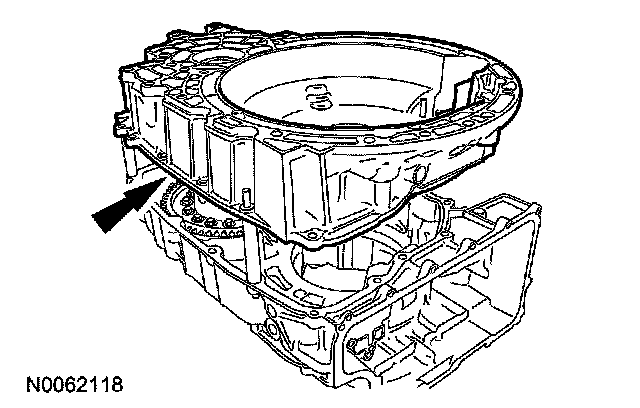 N0062118