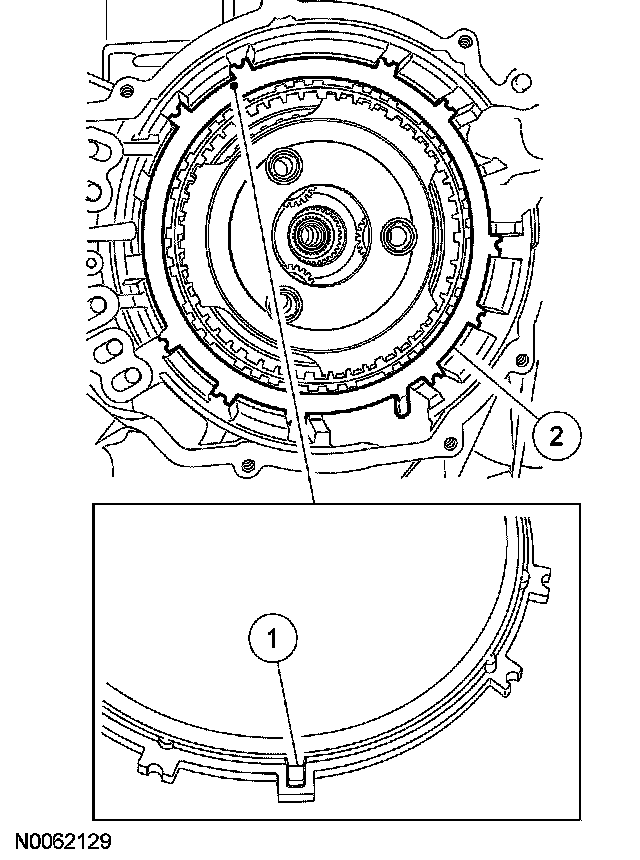 2

1

N0062129