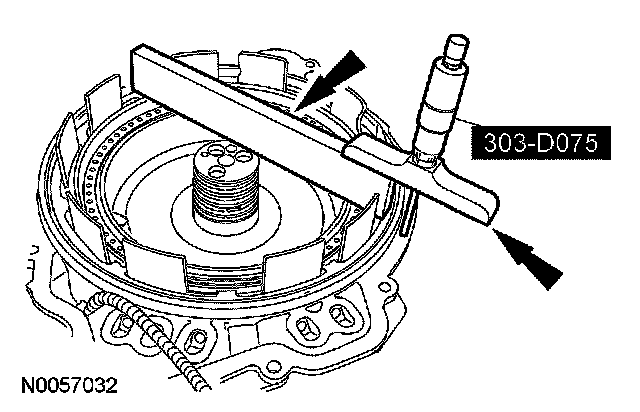 303-D075

N0057032