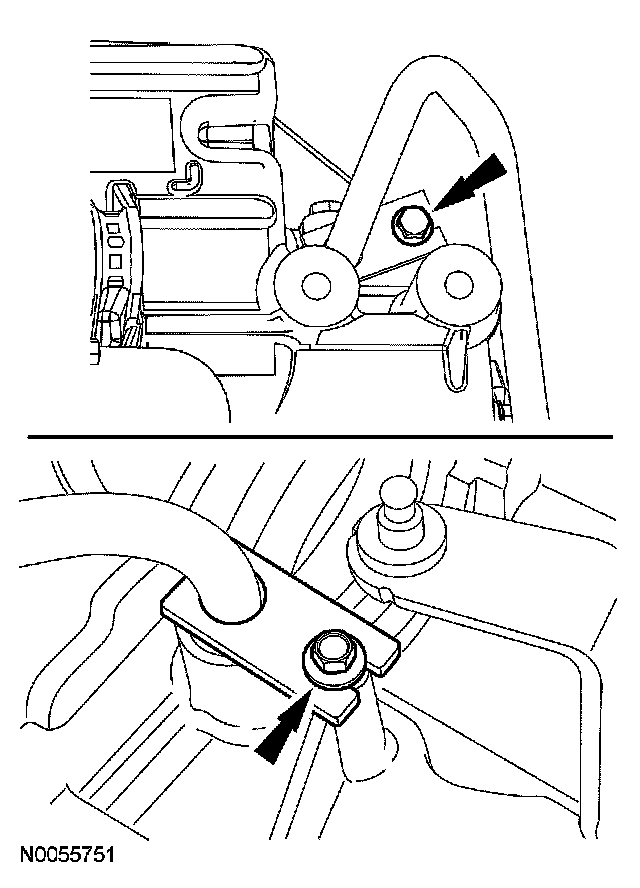 N0055751