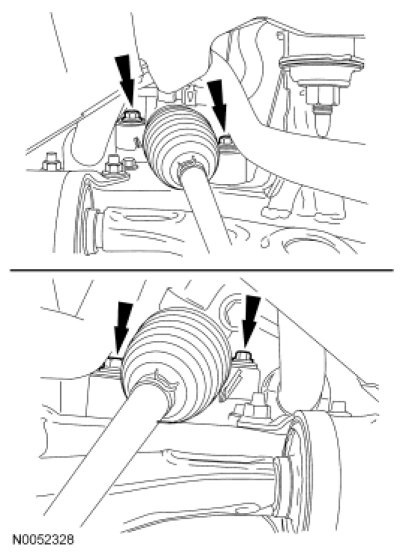 N0052328