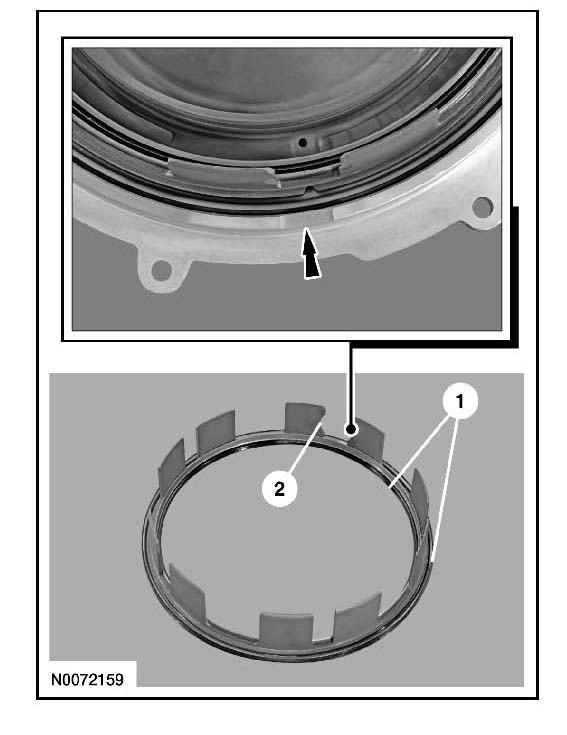 1

2

N0072159