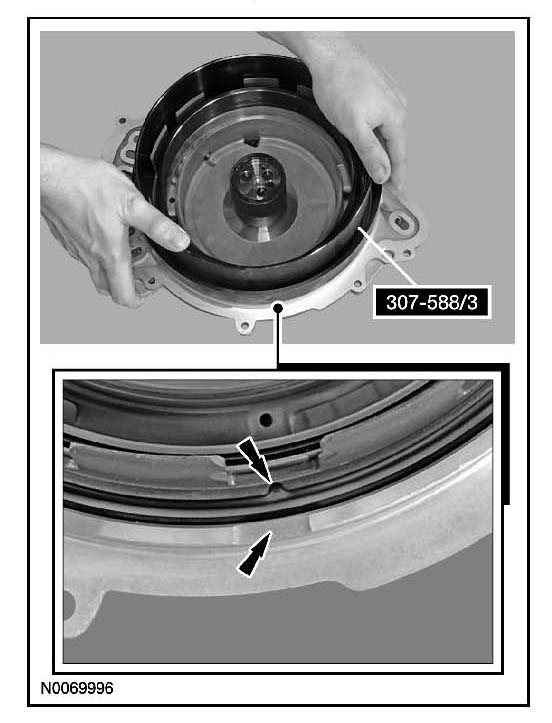 307-588/3

N0069996