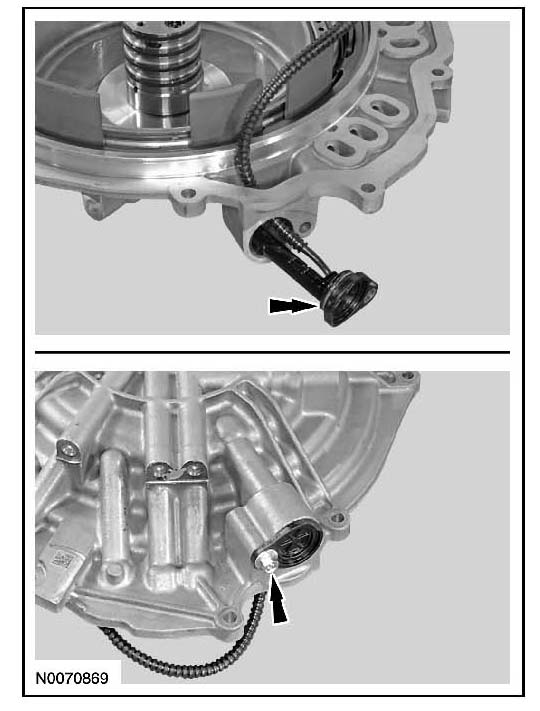 N0070869